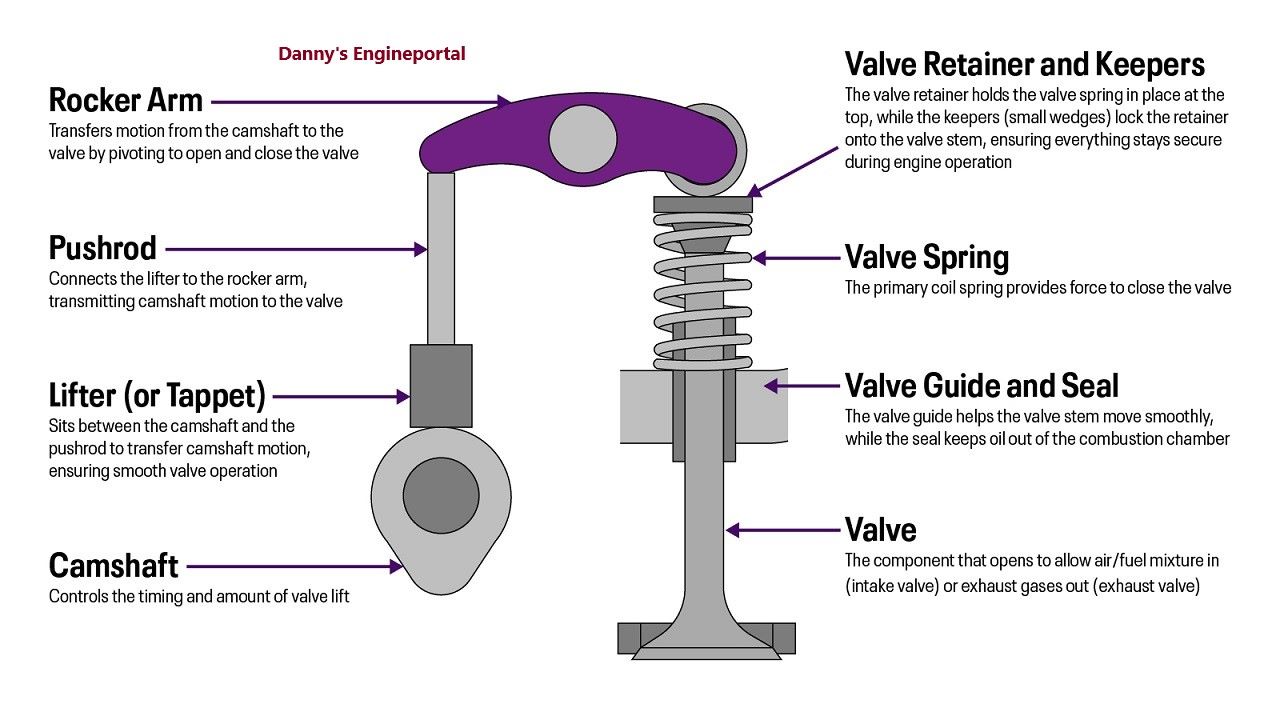 Danny's Engineportal

Rocker Arm
Transfers motion from the camshaft to the valve by pivoting to open and close the valve

Pushrod
Connects the lifter to the rocker arm, transmitting camshaft motion to the valve

Lifter (or Tappet)
Sits between the camshaft and the pushrod to transfer camshaft motion, ensuring smooth valve operation

Camshaft
Controls the timing and amount of valve lift

Valve Retainer and Keepers
The valve retainer holds the valve spring in place at the top, while the keepers (small wedges) lock the retainer onto the valve stem, ensuring everything stays secure during engine operation

Valve Spring
The primary coil spring provides force to close the valve

Valve Guide and Seal
The valve guide helps the valve stem move smoothly, while the seal keeps oil out of the combustion chamber

Valve
The component that opens to allow air/fuel mixture in (intake valve) or exhaust gases out (exhaust valve)